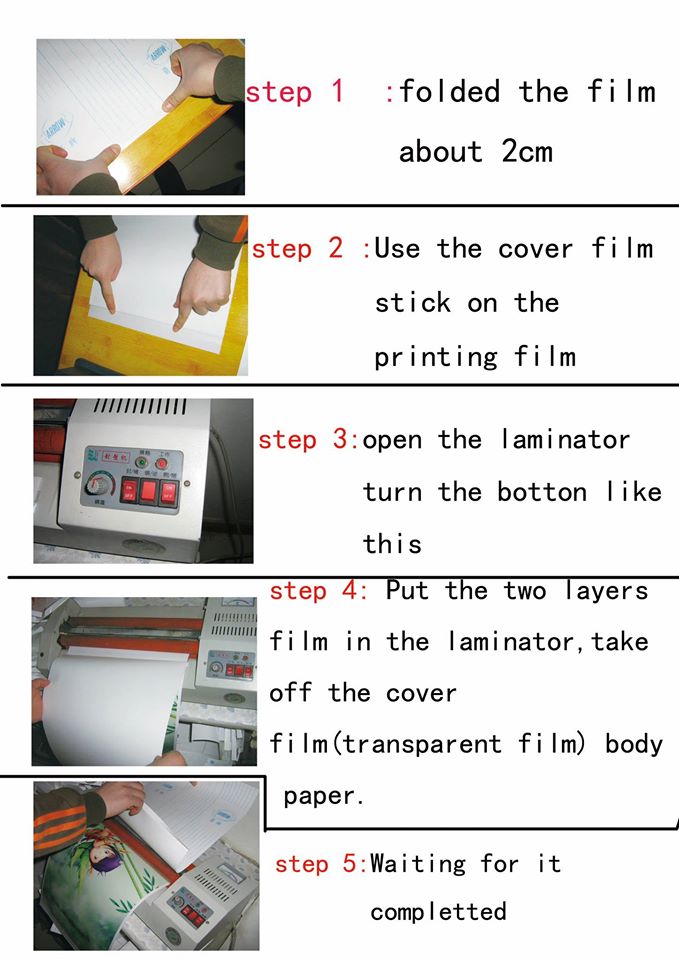 step 1 :folded the film about 2cm

step 2 :Use the cover film stick on the printing film

step 3:open the laminator turn the botton like this

step 4: Put the two layers film in the laminator,take off the cover film(transparent film) body paper.

step 5:Waiting for it completted